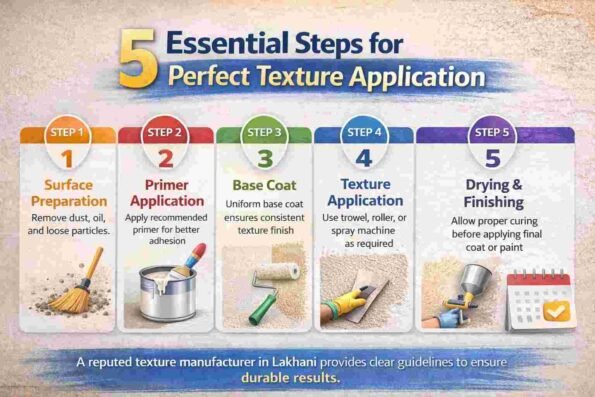 5 Essential Steps for Perfect Texture Application

STEP 1
1
Surface Preparation
Remove dust, oil, and loose particles.

STEP 2
2
Primer Application
Apply recommended primer for better adhesion

STEP 3
3
Base Coat
Uniform base coat ensures consistent texture finish

STEP 4
4
Texture Application
Use trowel, roller, or spray machine as required

STEP 5
5
Drying & Finishing
Allow proper curing before applying final coat or paint

A reputed texture manufacturer in Lakhani provides clear guidelines to ensure durable results.