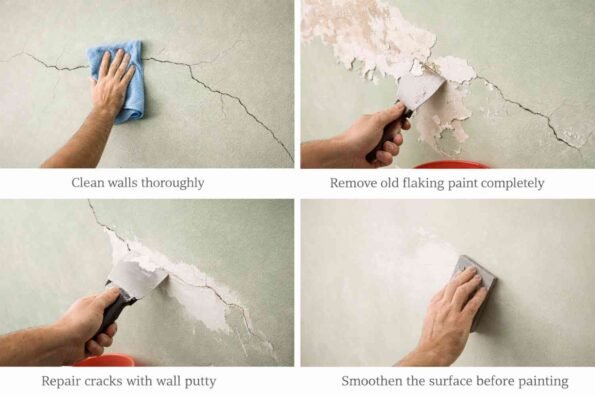 Clean walls thoroughly

Remove old flaking paint completely

Repair cracks with wall putty

Smoothen the surface before painting